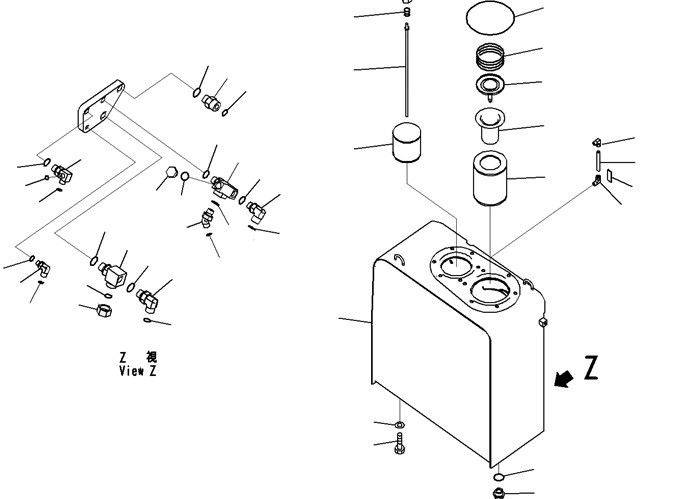 Z 視
View Z

Z