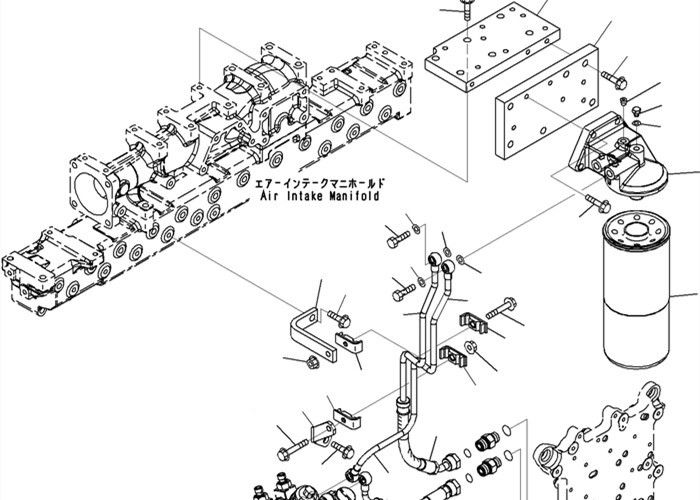 エアーインテークマニホールド
Air Intake Manifold