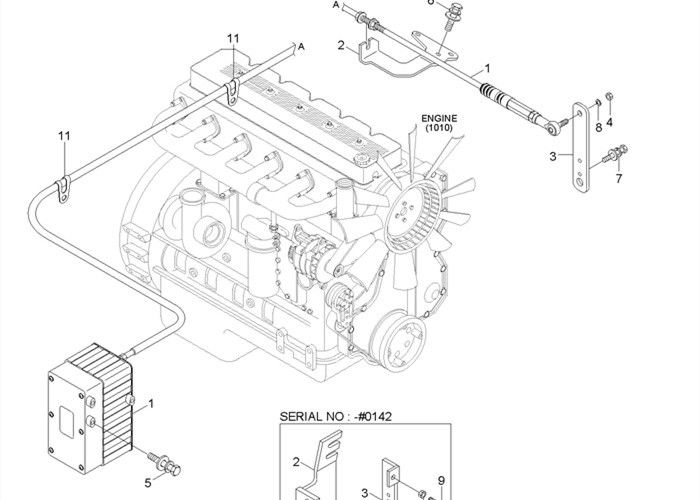 A
6
2
1
11
A
ENGINE
(1010)
8
4
3
7
11
1
5
SERIAL NO : -#0142
2
3
9