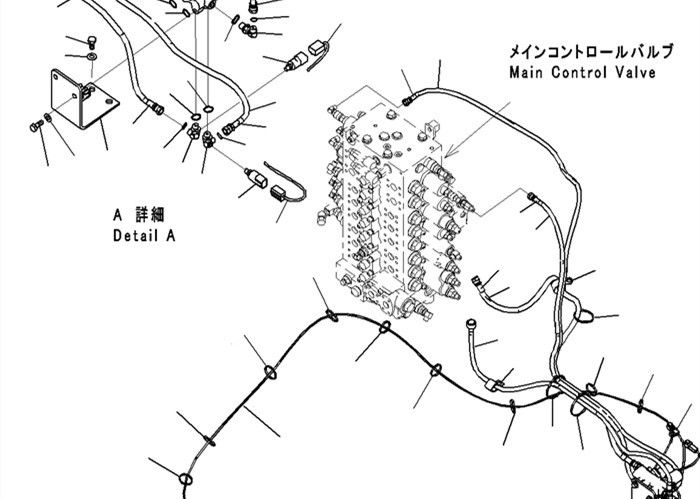 メインコントロールバルブ
Main Control Valve

A 詳細
Detail A